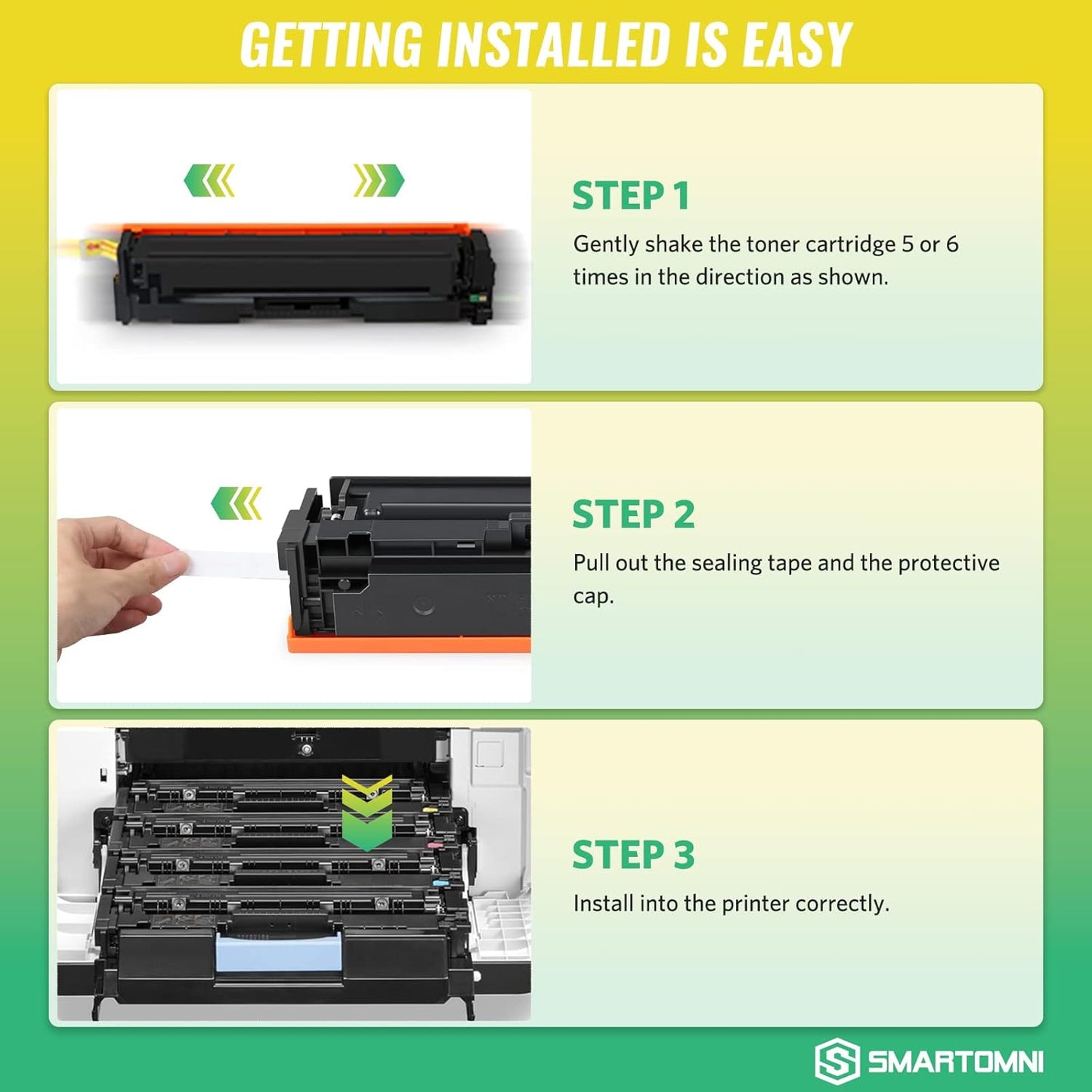 GETTING INSTALLED IS EASY

STEP 1

Gently shake the toner cartridge 5 or 6 times in the direction as shown.

STEP 2

Pull out the sealing tape and the protective cap.

STEP 3

Install into the printer correctly.

SMARTOMNI