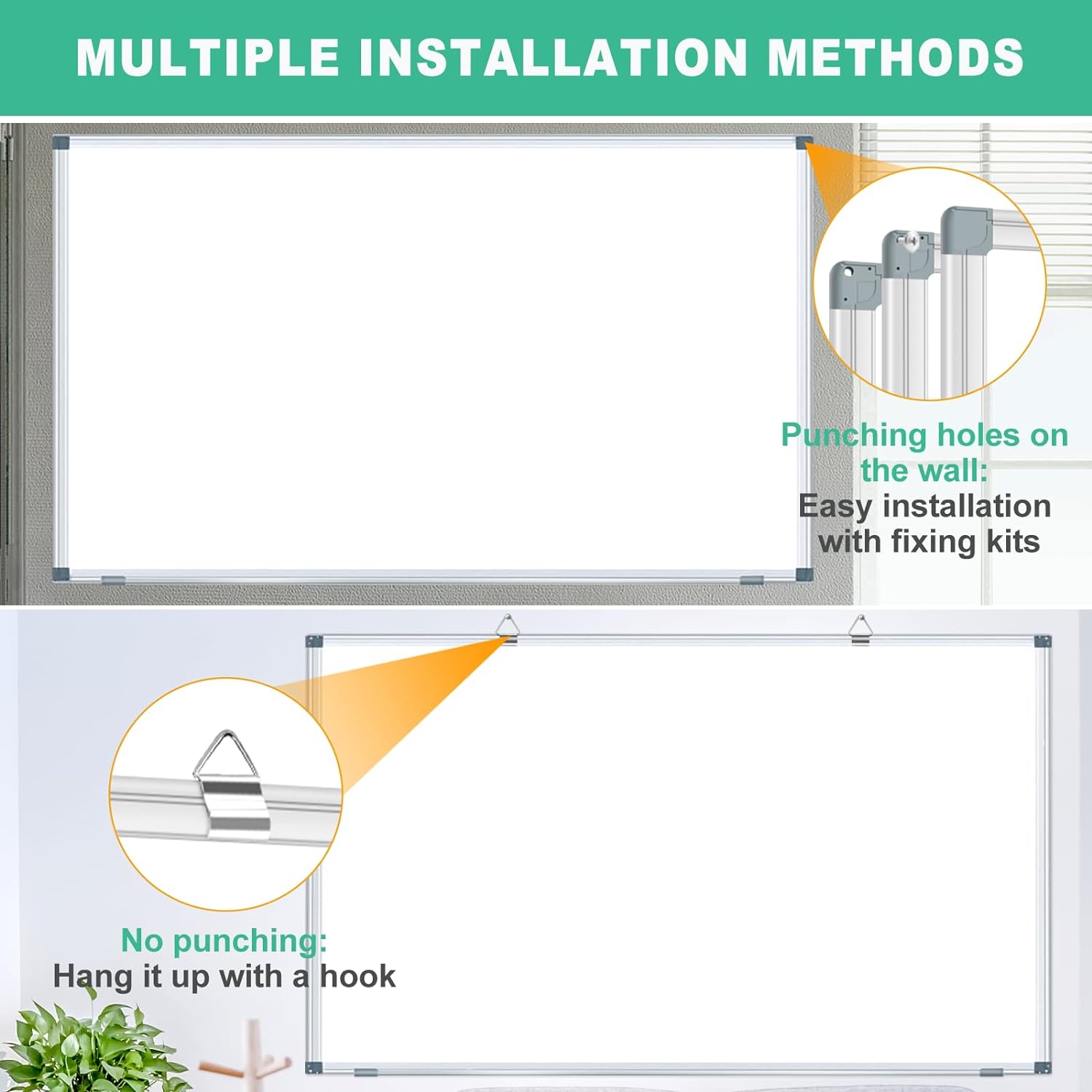 MULTIPLE INSTALLATION METHODS

Punching holes on the wall:
Easy installation with fixing kits

No punching:
Hang it up with a hook